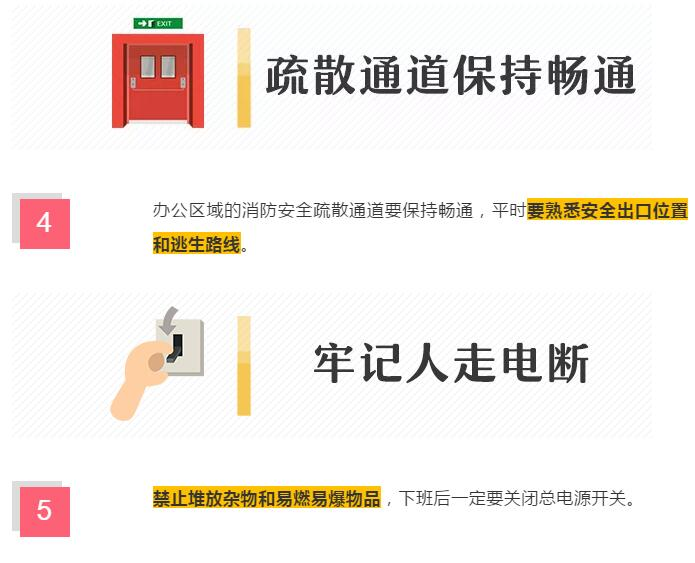 EXIT

疏散通道保持畅通

4

办公区域的消防安全疏散通道要保持畅通，平时要熟悉安全出口位置和逃生路线。

牢记人走电断

5

禁止堆放杂物和易燃易爆物品，下班后一定要关闭总电源开关。